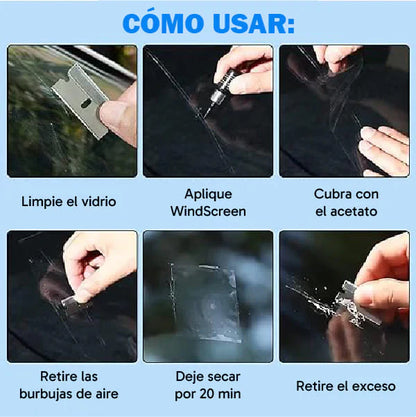 CÓMO USAR:

Limpie el vidrio

Aplique WindScreen

Cubra con el acetato

Retire las burbujas de aire

Deje secar por 20 min

Retire el exceso